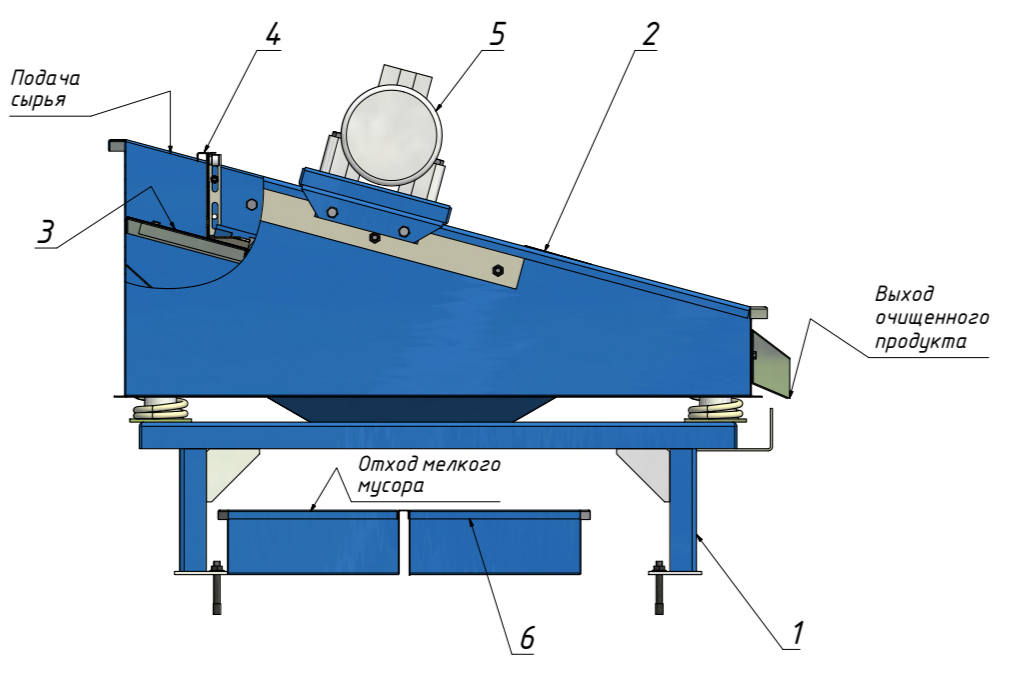 Подача сырья

4

5

2

3

Выход очищенного продукта

Отход мелкого мусора

6

1